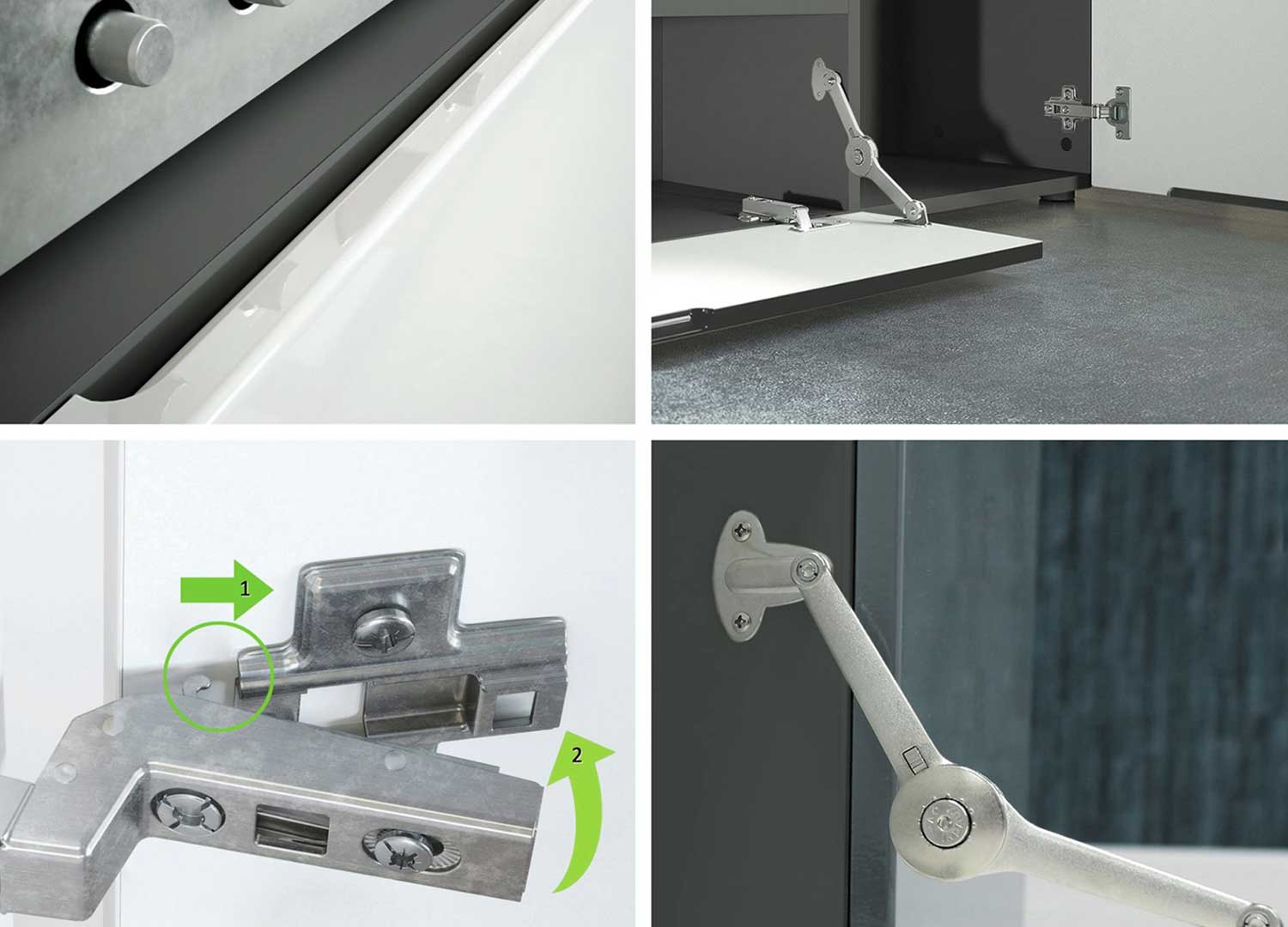 1

2