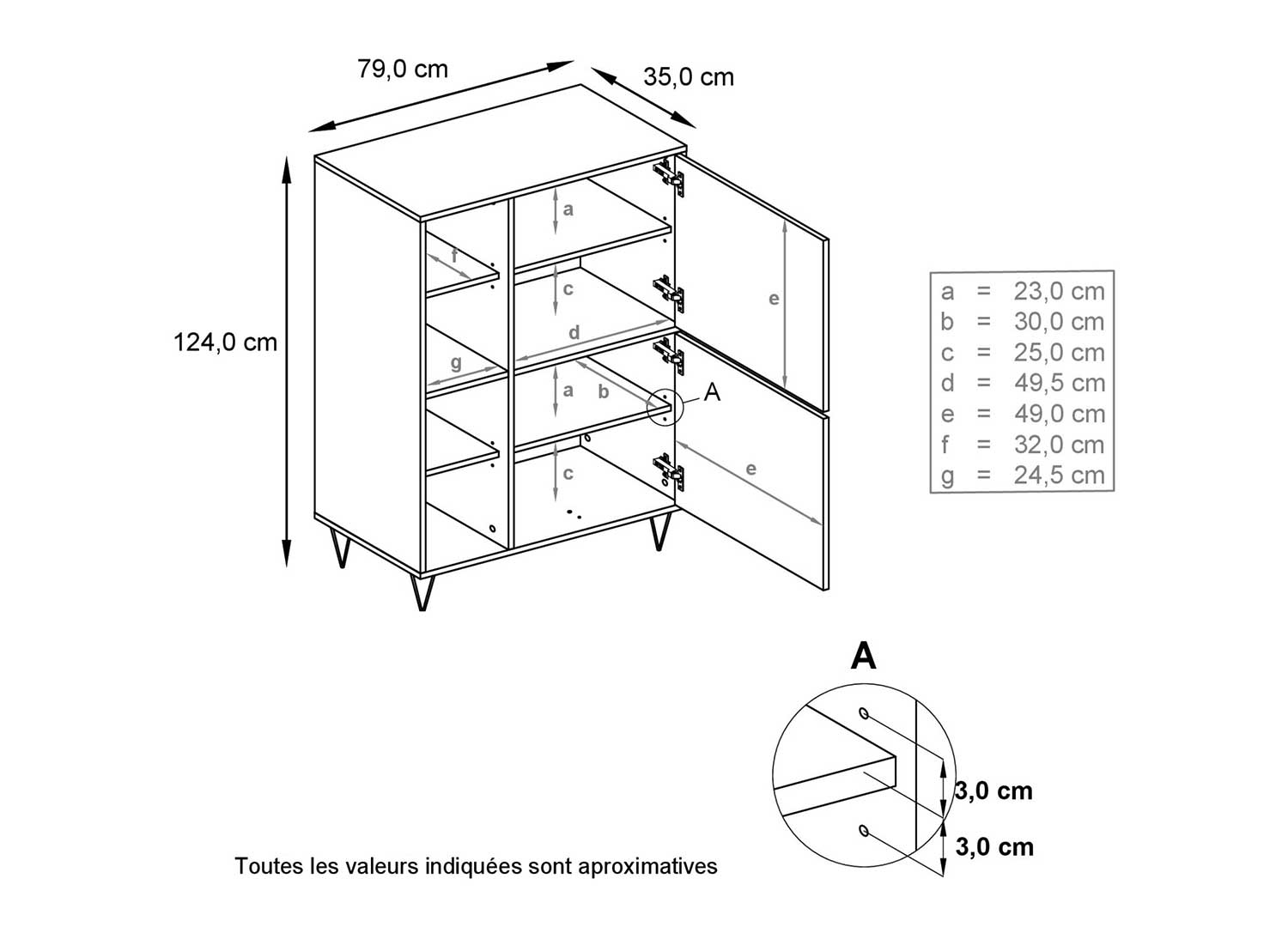 79,0 cm

35,0 cm

124,0 cm

a

f

c

d

e

g

a

b

A

c

e

| a | = | 23,0 cm |
|---|---|---|
| b | = | 30,0 cm |
| c | = | 25,0 cm |
| d | = | 49,5 cm |
| e | = | 49,0 cm |
| f | = | 32,0 cm |
| g | = | 24,5 cm |

A

3,0 cm

3,0 cm

Toutes les valeurs indiquées sont aproximatives